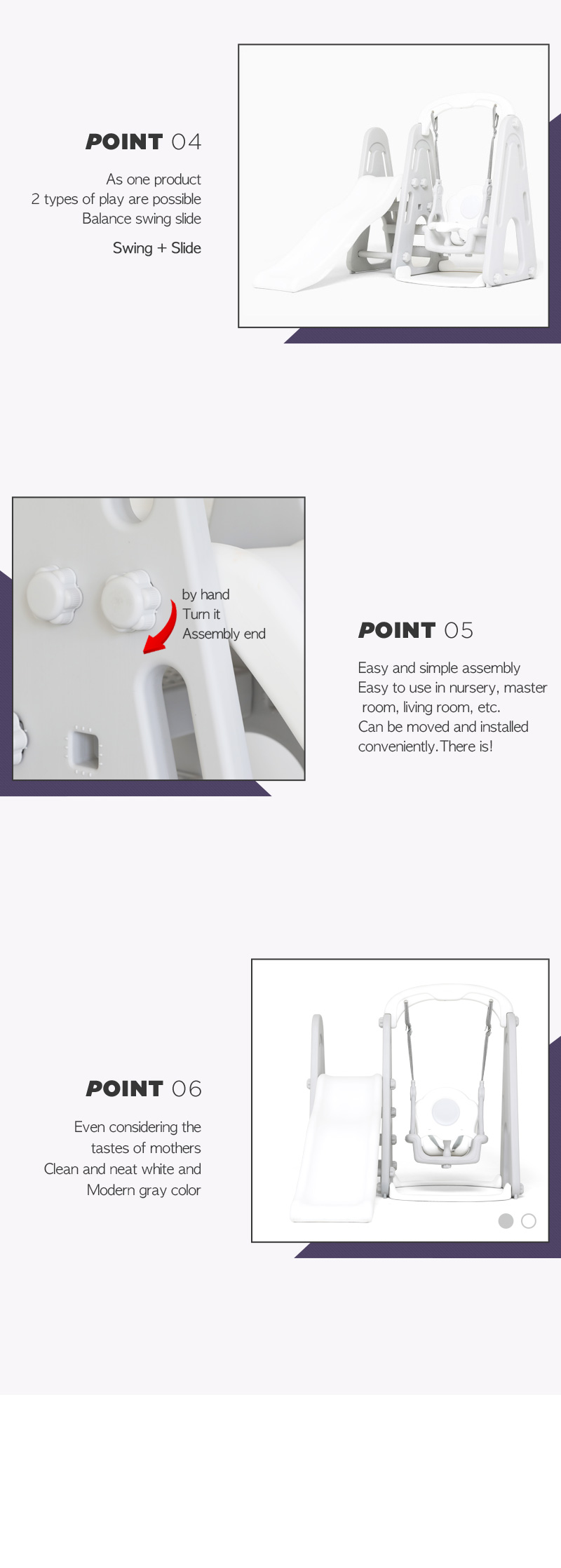 POINT 04

As one product
2 types of play are possible
Balance swing slide

Swing + Slide

by hand
Turn it
Assembly end

POINT 05

Easy and simple assembly
Easy to use in nursery, master room, living room, etc.
Can be moved and installed conveniently. There is!

POINT 06

Even considering the tastes of mothers
Clean and neat white and Modern gray color