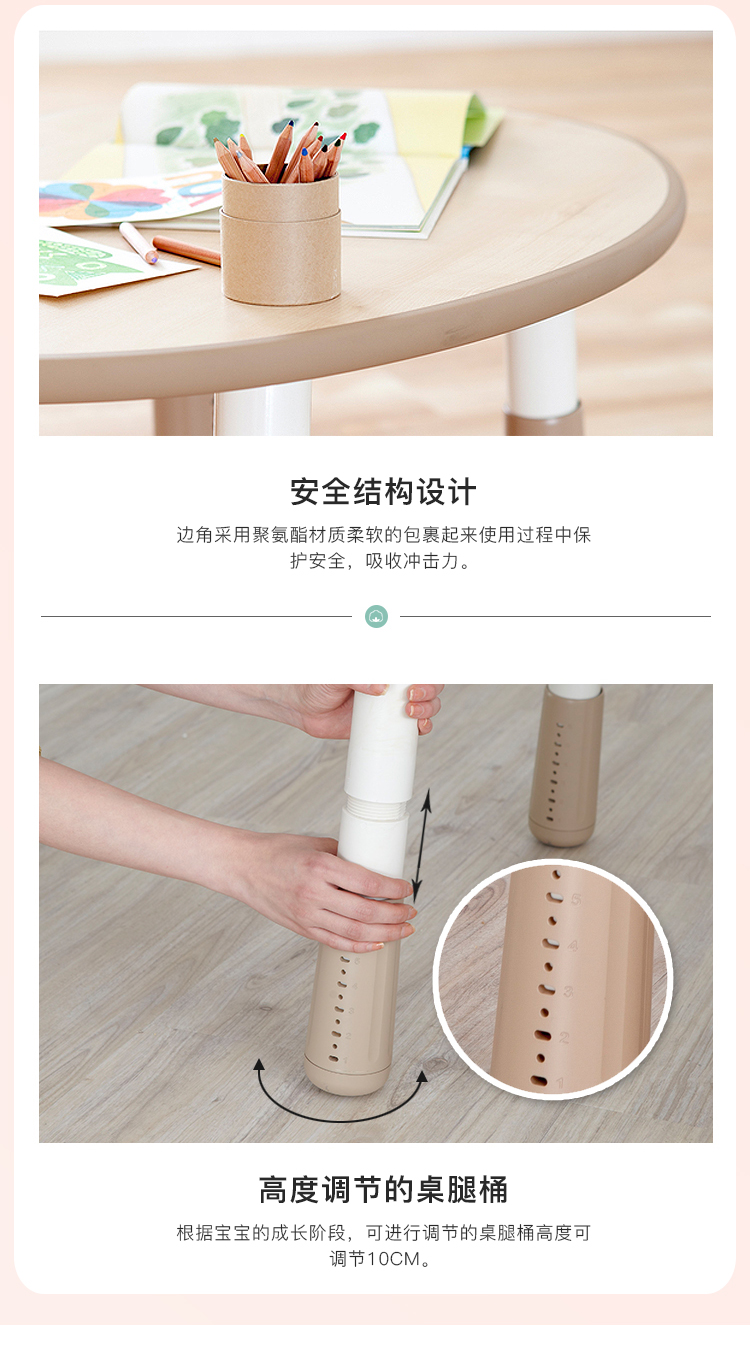 安全结构设计

边角采用聚氨酯材质柔软的包裹起来使用过程中保护安全，吸收冲击力。

5
4
3
2
1

高度调节的桌腿桶

根据宝宝的成长阶段，可进行调节的桌腿桶高度可调节10CM。