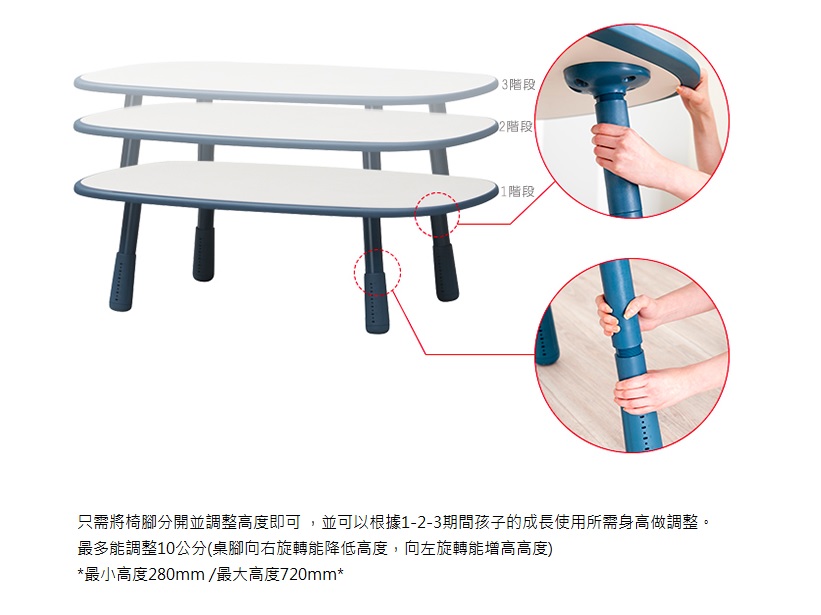 3階段
2階段
1階段

只需將椅腳分開並調整高度即可 ，並可以根據1-2-3期間孩子的成長使用所需身高做調整。
最多能調整10公分(桌腳向右旋轉能降低高度，向左旋轉能增高高度)
*最小高度280mm /最大高度720mm*